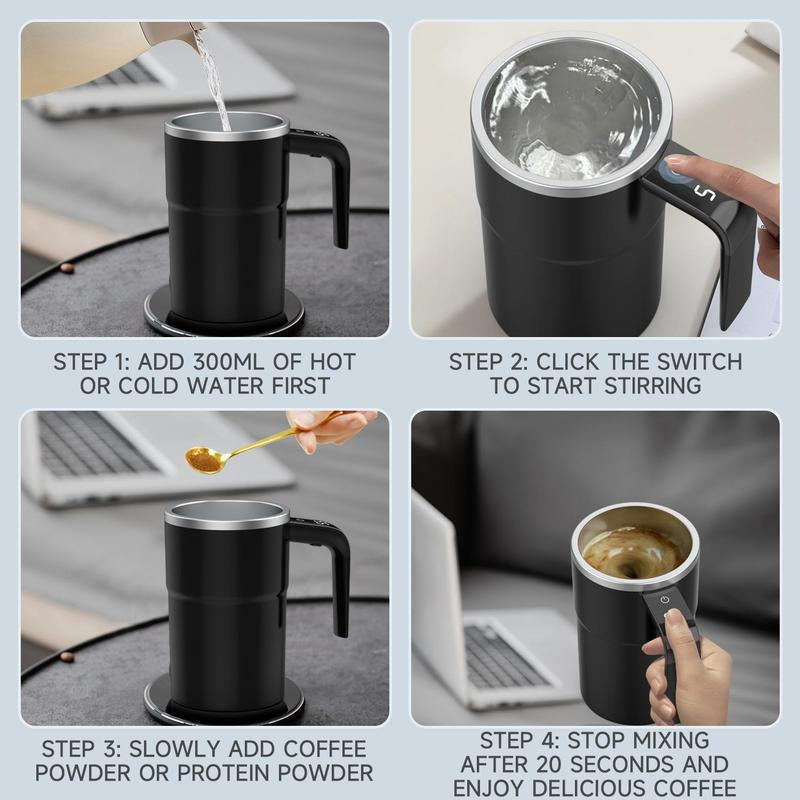 5

STEP 1: ADD 300ML OF HOT OR COLD WATER FIRST

STEP 2: CLICK THE SWITCH TO START STIRRING

STEP 3: SLOWLY ADD COFFEE POWDER OR PROTEIN POWDER

STEP 4: STOP MIXING AFTER 20 SECONDS AND ENJOY DELICIOUS COFFEE